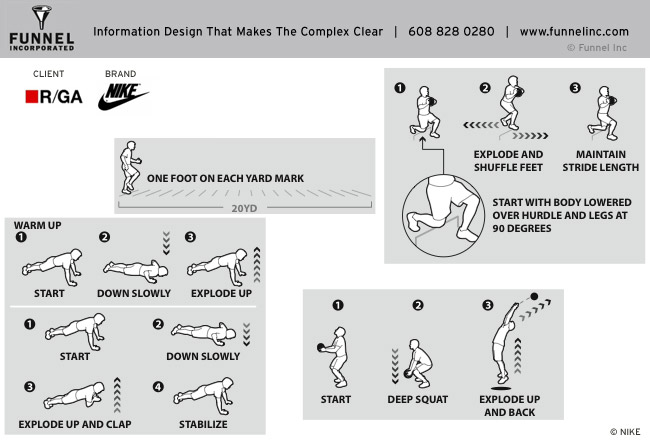 FUNNEL INCORPORATED

Information Design That Makes The Complex Clear | 608 828 0280 | www.funnelinc.com

© Funnel Inc

CLIENT
R/GA

BRAND
NIKE

ONE FOOT ON EACH YARD MARK

20YD

WARM UP

1
START

2
DOWN SLOWLY

3
EXPLODE UP

1
START

2
DOWN SLOWLY

3
EXPLODE UP AND CLAP

4
STABILIZE

1

2
EXPLODE AND SHUFFLE FEET

3
MAINTAIN STRIDE LENGTH

START WITH BODY LOWERED OVER HURDLE AND LEGS AT 90 DEGREES

1
START

2
DEEP SQUAT

3
EXPLODE UP AND BACK

© NIKE